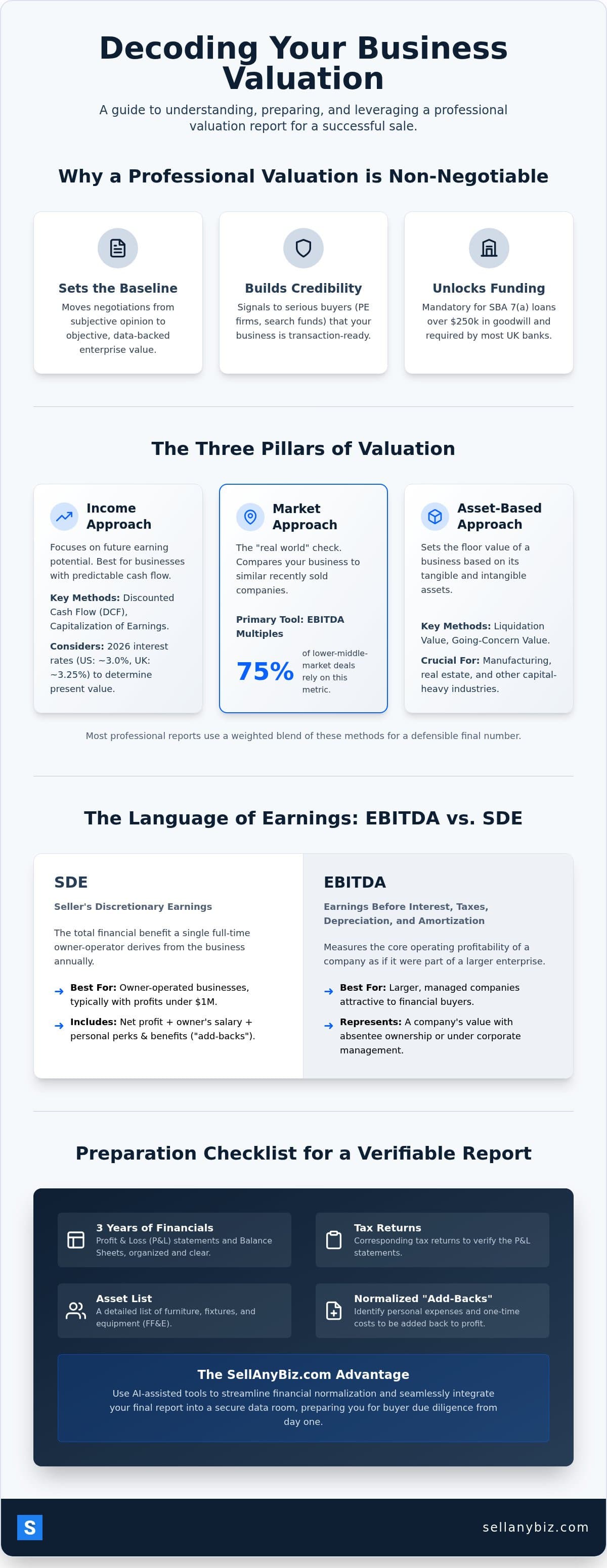 Decoding Your Business Valuation

A guide to understanding, preparing, and leveraging a professional valuation report for a successful sale.

Why a Professional Valuation is Non-Negotiable

Sets the Baseline
Moves negotiations from subjective opinion to objective, data-backed enterprise value.

Builds Credibility
Signals to serious buyers (PE firms, search funds) that your business is transaction-ready.

Unlocks Funding
Mandatory for SBA 7(a) loans over $250k in goodwill and required by most UK banks.

The Three Pillars of Valuation

Income Approach
Focuses on future earning potential. Best for businesses with predictable cash flow.

Key Methods: Discounted Cash Flow (DCF), Capitalization of Earnings.

Considers: 2026 interest rates (US: ~3.0%, UK: ~3.25%) to determine present value.

Market Approach
The "real world" check. Compares your business to similar recently sold companies.

Primary Tool: EBITDA Multiples

75% of lower-middle-market deals rely on this metric.

Asset-Based Approach
Sets the floor value of a business based on its tangible and intangible assets.

Key Methods: Liquidation Value, Going-Concern Value.

Crucial For: Manufacturing, real estate, and other capital-heavy industries.

Most professional reports use a weighted blend of these methods for a defensible final number.

The Language of Earnings: EBITDA vs. SDE

SDE
Seller's Discretionary Earnings

The total financial benefit a single full-time owner-operator derives from the business annually.

→ Best For: Owner-operated businesses, typically with profits under $1M.
→ Includes: Net profit + owner's salary + personal perks & benefits ("add-backs").

EBITDA
Earnings Before Interest, Taxes, Depreciation, and Amortization

Measures the core operating profitability of a company as if it were part of a larger enterprise.

→ Best For: Larger, managed companies attractive to financial buyers.
→ Represents: A company's value with absentee ownership or under corporate management.

Preparation Checklist for a Verifiable Report

3 Years of Financials
Profit & Loss (P&L) statements and Balance Sheets, organized and clear.

Tax Returns
Corresponding tax returns to verify the P&L statements.

Asset List
A detailed list of furniture, fixtures, and equipment (FF&E).

Normalized "Add-Backs"
Identify personal expenses and one-time costs to be added back to profit.

The SellAnyBiz.com Advantage
Use AI-assisted tools to streamline financial normalization and seamlessly integrate your final report into a secure data room, preparing you for buyer due diligence from day one.

S
sellanybiz.com